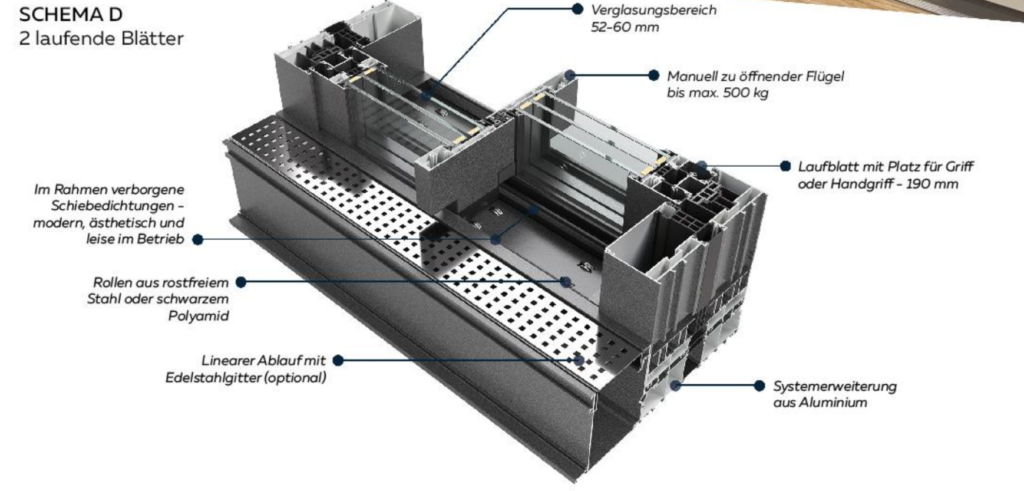 SCHEMA D
2 laufende Blätter

Verglasungsbereich
52-60 mm

Manuell zu öffnender Flügel
bis max. 500 kg

Laufblatt mit Platz für Griff
oder Handgriff - 190 mm

Im Rahmen verborgene
Schiebedichtungen -
modern, ästhetisch und
leise im Betrieb

Rollen aus rostfreiem
Stahl oder schwarzem
Polyamid

Linearer Ablauf mit
Edelstahlgitter (optional)

Systemerweiterung
aus Aluminium