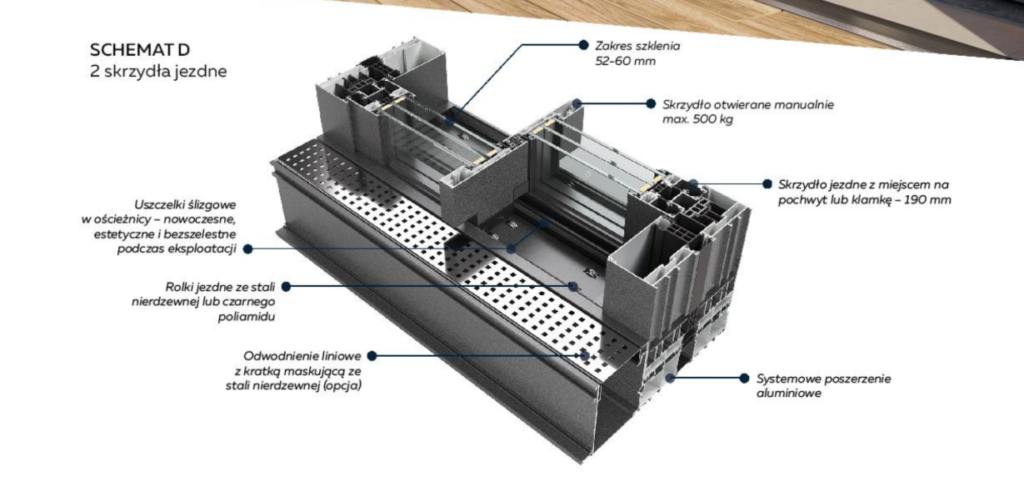 SCHEMAT D
2 skrzydła jezdne

Zakres szklenia
52-60 mm

Skrzydło otwierane manualnie
max. 500 kg

Skrzydło jezdne z miejscem na pochwyt lub klamkę – 190 mm

Uszczelki ślizgowe w ościeżnicy – nowoczesne, estetyczne i bezszelestne podczas eksploatacji

Rolki jezdne ze stali nierdzewnej lub czarnego poliamidu

Odwodnienie liniowe z kratką maskującą ze stali nierdzewnej (opcja)

Systemowe poszerzenie aluminiowe